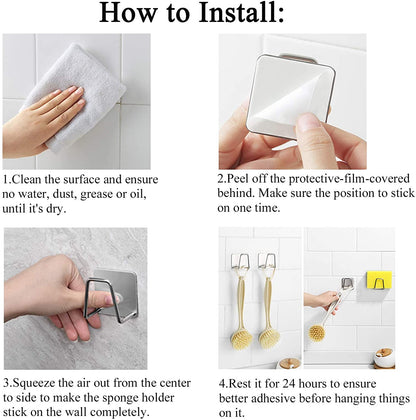 How to Install:

1.Clean the surface and ensure no water, dust, grease or oil, until it's dry.

2.Peel off the protective-film-covered behind. Make sure the position to stick on one time.

3.Squeeze the air out from the center to side to make the sponge holder stick on the wall completely.

4.Rest it for 24 hours to ensure better adhesive before hanging things on it.